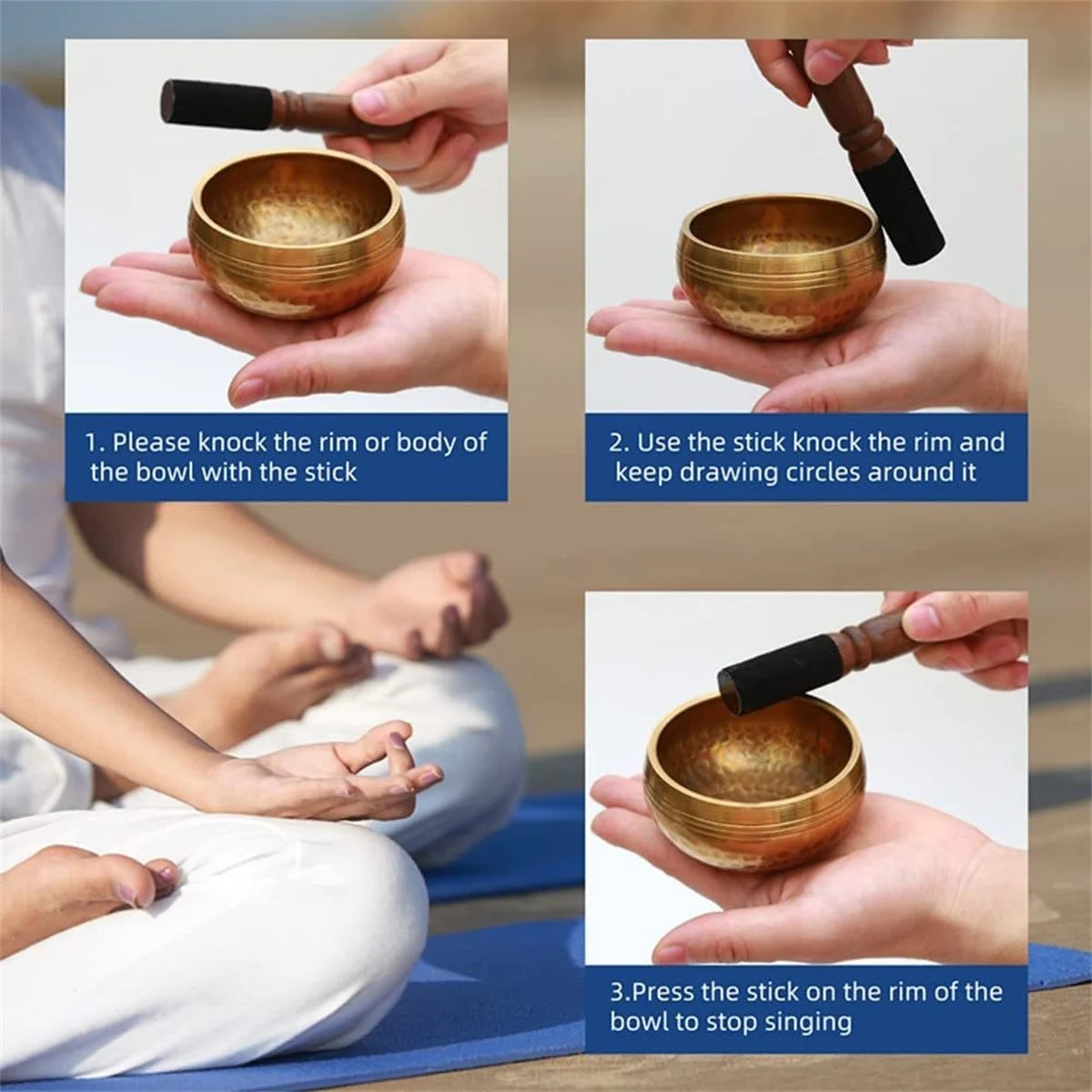 1. Please knock the rim or body of the bowl with the stick

2. Use the stick knock the rim and keep drawing circles around it

3.Press the stick on the rim of the bowl to stop singing